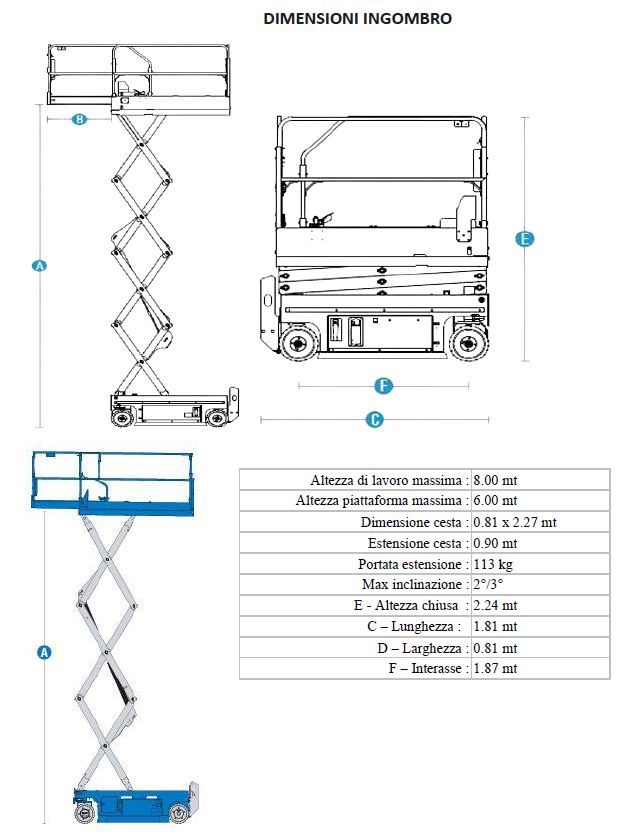 DIMENSIONI INGOMBRO

B

A

E

F

C

A

| Altezza di lavoro massima : | 8.00 mt |
|---|---|
| Altezza piattaforma massima : | 6.00 mt |
| Dimensione cesta : | 0.81 x 2.27 mt |
| Estensione cesta : | 0.90 mt |
| Portata estensione : | 113 kg |
| Max inclinazione : | 2°/3° |
| E - Altezza chiusa : | 2.24 mt |
| C – Lunghezza : | 1.81 mt |
| D – Larghezza : | 0.81 mt |
| F – Interasse : | 1.87 mt |