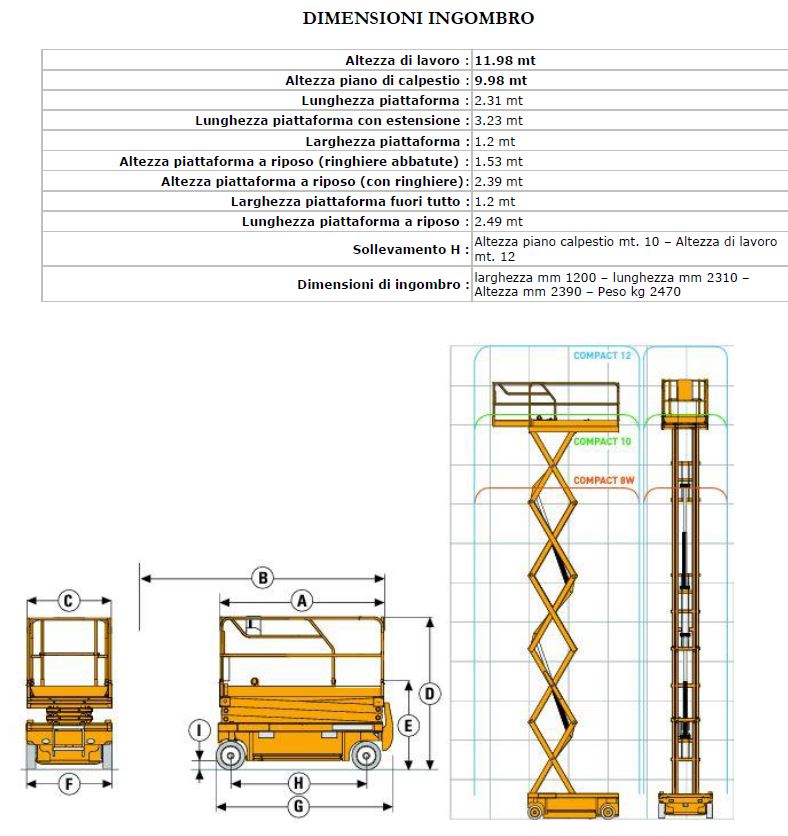 DIMENSIONI INGOMBRO

| | |
|---|---|
| Altezza di lavoro : | 11.98 mt |
| Altezza piano di calpestio : | 9.98 mt |
| Lunghezza piattaforma : | 2.31 mt |
| Lunghezza piattaforma con estensione : | 3.23 mt |
| Larghezza piattaforma : | 1.2 mt |
| Altezza piattaforma a riposo (ringhiere abbatute) : | 1.53 mt |
| Altezza piattaforma a riposo (con ringhiere): | 2.39 mt |
| Larghezza piattaforma fuori tutto : | 1.2 mt |
| Lunghezza piattaforma a riposo : | 2.49 mt |
| Sollevamento H : | Altezza piano calpestio mt. 10 – Altezza di lavoro mt. 12 |
| Dimensioni di ingombro : | larghezza mm 1200 – lunghezza mm 2310 – Altezza mm 2390 – Peso kg 2470 |

COMPACT 12
COMPACT 10
COMPACT 8W

C
B
A
D
E
I
F
H
G