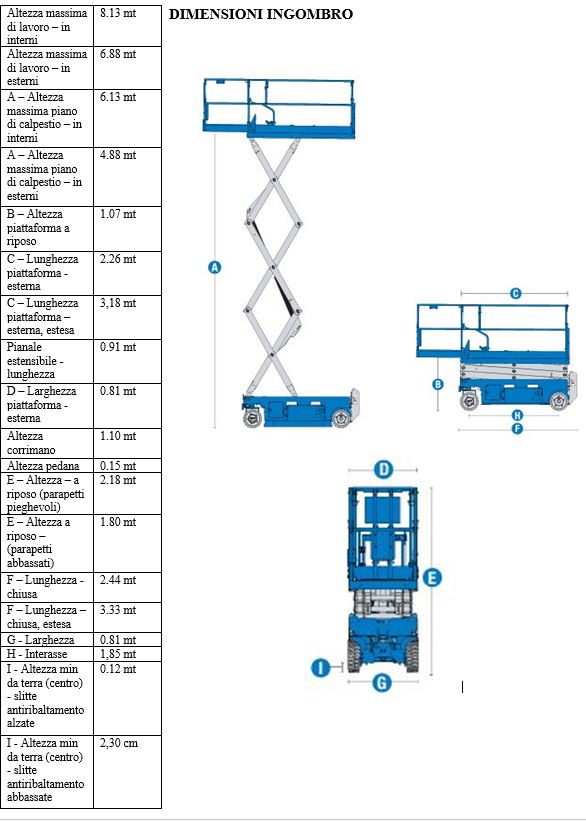 | | |
|---|---|
| Altezza massima di lavoro – in interni | 8.13 mt |
| Altezza massima di lavoro – in esterni | 6.88 mt |
| A – Altezza massima piano di calpestio – in interni | 6.13 mt |
| A – Altezza massima piano di calpestio – in esterni | 4.88 mt |
| B – Altezza piattaforma a riposo | 1.07 mt |
| C – Lunghezza piattaforma - esterna | 2.26 mt |
| C – Lunghezza piattaforma – esterna, estesa | 3,18 mt |
| Pianale estensibile - lunghezza | 0.91 mt |
| D – Larghezza piattaforma - esterna | 0.81 mt |
| Altezza corrimano | 1.10 mt |
| Altezza pedana | 0.15 mt |
| E – Altezza – a riposo (parapetti pieghevoli) | 2.18 mt |
| E – Altezza a riposo – (parapetti abbassati) | 1.80 mt |
| F – Lunghezza - chiusa | 2.44 mt |
| F – Lunghezza – chiusa, estesa | 3.33 mt |
| G - Larghezza | 0.81 mt |
| H - Interasse | 1,85 mt |
| I - Altezza min da terra (centro) - slitte antiribaltamento alzate | 0.12 mt |
| I - Altezza min da terra (centro) - slitte antiribaltamento abbassate | 2,30 cm |

DIMENSIONI INGOMBRO

A

C

B

H

F

D

E

I

G